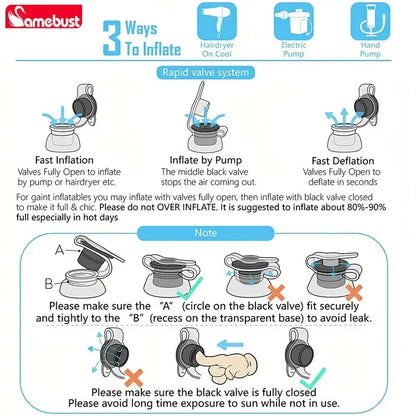 Samebust

3 Ways To Inflate

Hairdryer On Cool

Electric Pump

Hand Pump

Rapid valve system

Fast Inflation
Valves Fully Open to inflate by pump or hairdryer etc.

Inflate by Pump
The middle black valve stops the air coming out.

Fast Deflation
Valves Fully Open to deflate in seconds

For gaint inflatables you may inflate with valves fully open, then inflate with black valve closed to make it full & chic. Please do not OVER INFLATE. It is suggested to inflate about 80%-90% full especially in hot days

Note

A

B

Please make sure the "A" (circle on the black valve) fit securely and tightly to the "B" (recess on the transparent base) to avoid leak.

Please make sure the black valve is fully closed
Please avoid long time exposure to sun while not in use.